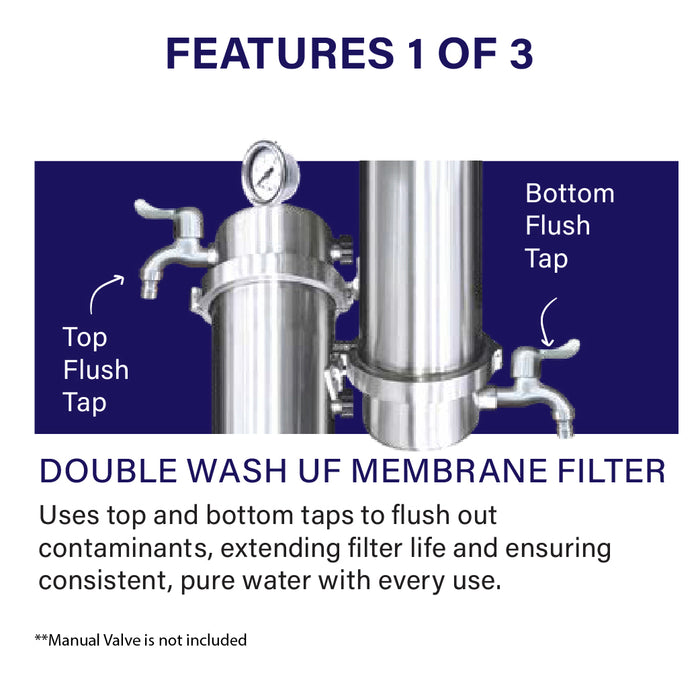 FEATURES 1 OF 3

Top Flush Tap

Bottom Flush Tap

DOUBLE WASH UF MEMBRANE FILTER

Uses top and bottom taps to flush out contaminants, extending filter life and ensuring consistent, pure water with every use.

**Manual Valve is not included