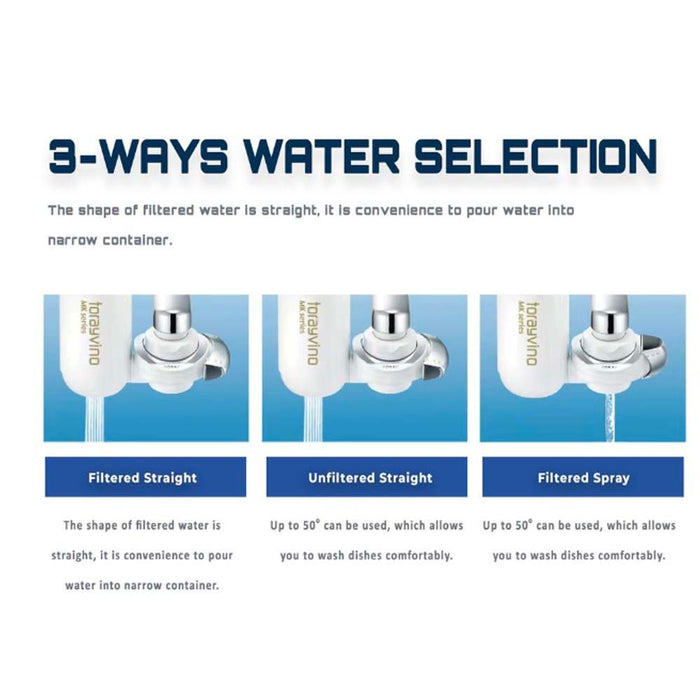 3-WAYS WATER SELECTION

The shape of filtered water is straight, it is convenience to pour water into narrow container.

torayvino
MK series

torayvino
MK series

torayvino
MK series

Filtered Straight

The shape of filtered water is straight, it is convenience to pour water into narrow container.

Unfiltered Straight

Up to 50° can be used, which allows you to wash dishes comfortably.

Filtered Spray

Up to 50° can be used, which allows you to wash dishes comfortably.